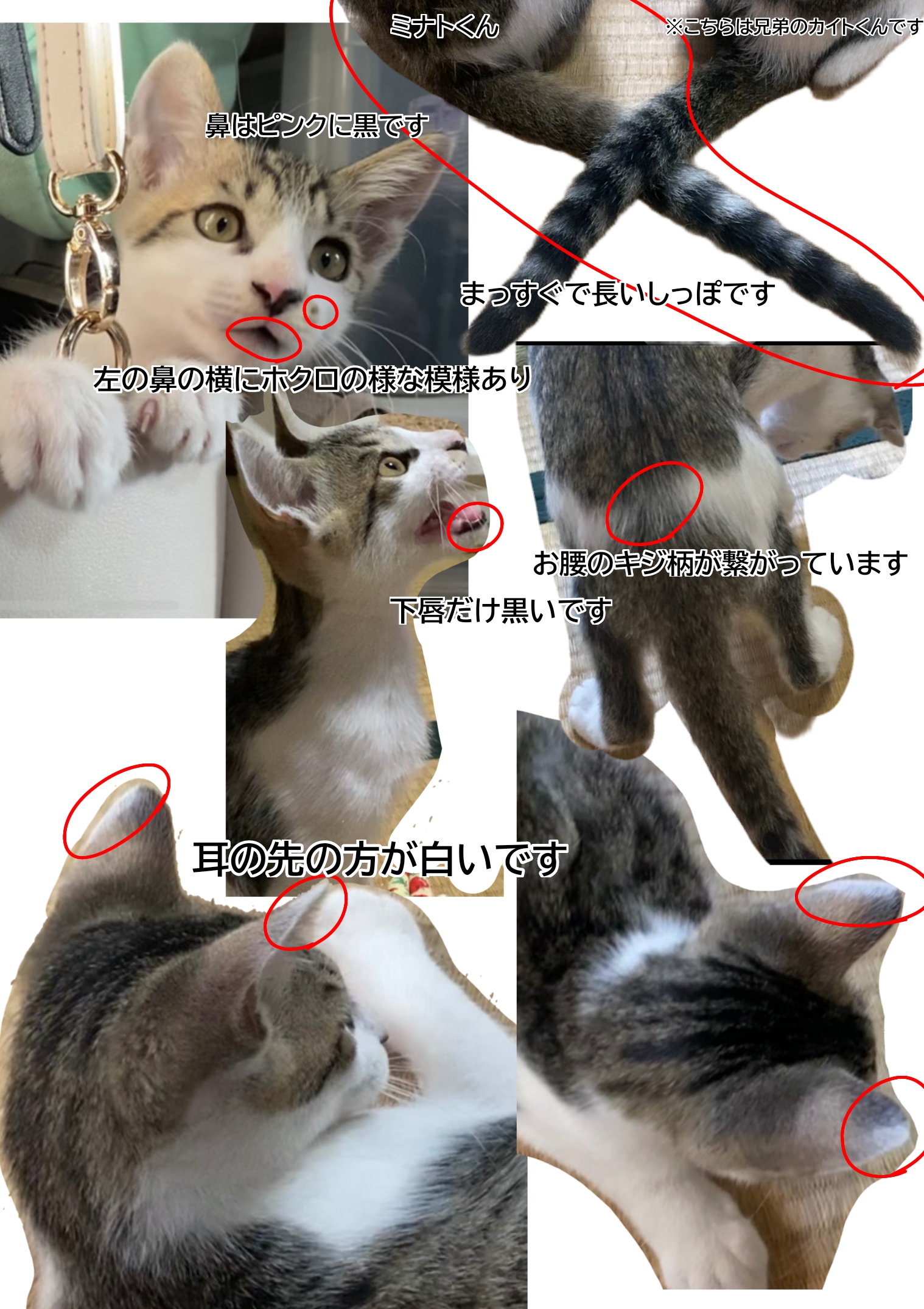 ミナトくん

※こちらは兄弟のカイトくんです

鼻はピンクに黒です

まっすぐで長いしっぽです

左の鼻の横にホクロの様な模様あり

お腰のキジ柄が繋がっています

下唇だけ黒いです

耳の先の方が白いです